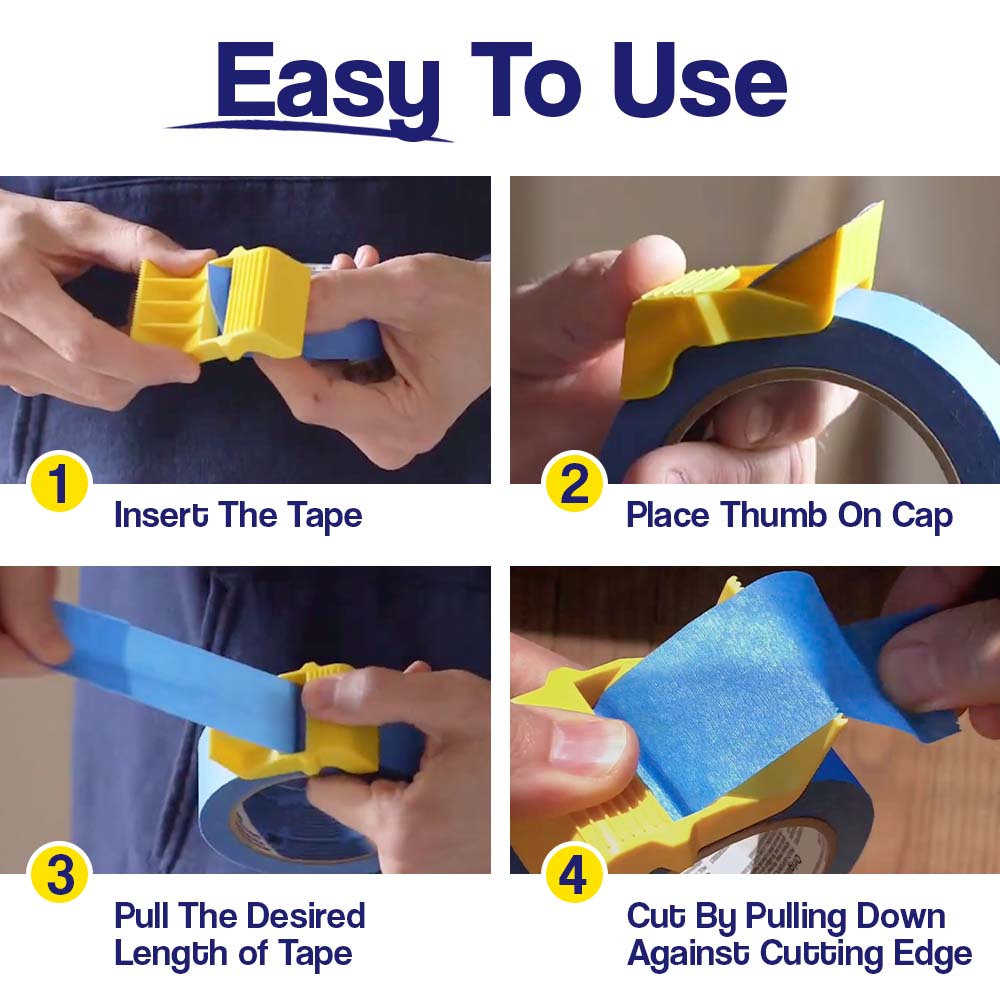 Easy To Use

1
Insert The Tape

2
Place Thumb On Cap

3
Pull The Desired Length of Tape

4
Cut By Pulling Down Against Cutting Edge